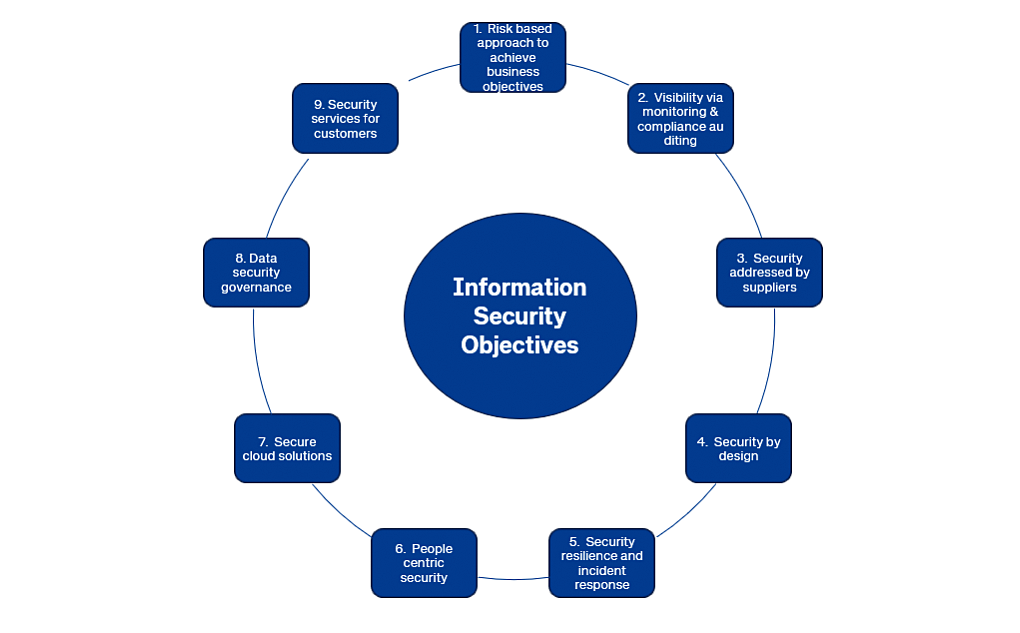 Information Security Objectives

1. Risk based approach to achieve business objectives

2. Visibility via monitoring & compliance au diting

3. Security addressed by suppliers

4. Security by design

5. Security resilience and incident response

6. People centric security

7. Secure cloud solutions

8. Data security governance

9. Security services for customers