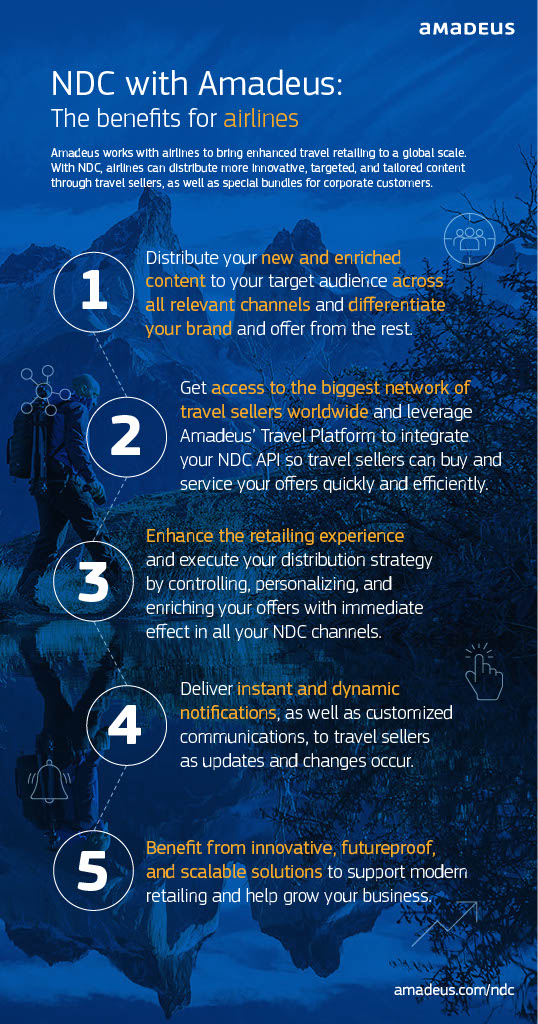 amadeus

NDC with Amadeus:
The benefits for airlines

Amadeus works with airlines to bring enhanced travel retailing to a global scale. With NDC, airlines can distribute more innovative, targeted, and tailored content through travel sellers, as well as special bundles for corporate customers.

1
Distribute your new and enriched content to your target audience across all relevant channels and differentiate your brand and offer from the rest.

2
Get access to the biggest network of travel sellers worldwide and leverage Amadeus' Travel Platform to integrate your NDC API so travel sellers can buy and service your offers quickly and efficiently.

3
Enhance the retailing experience and execute your distribution strategy by controlling, personalizing, and enriching your offers with immediate effect in all your NDC channels.

4
Deliver instant and dynamic notifications, as well as customized communications, to travel sellers as updates and changes occur.

5
Benefit from innovative, futureproof, and scalable solutions to support modern retailing and help grow your business.

amadeus.com/ndc